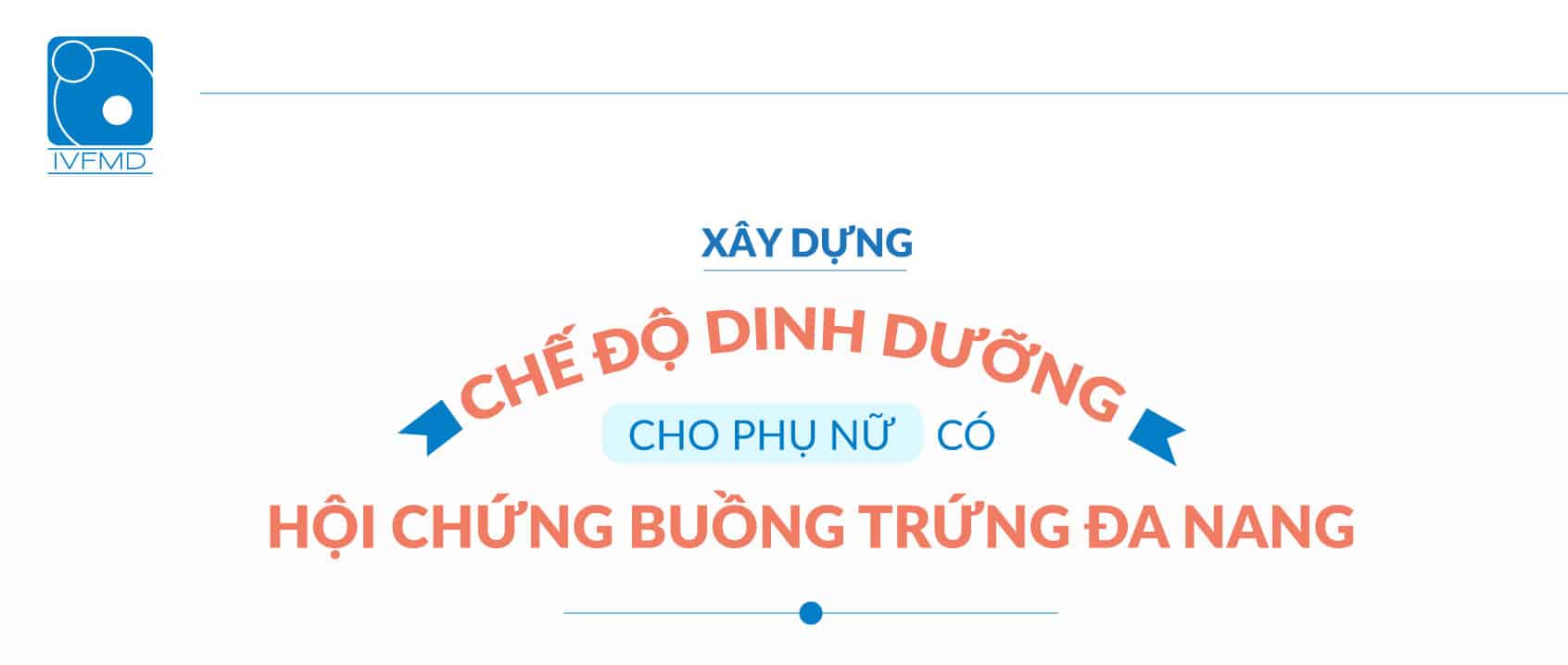 IVFMD

XÂY DỰNG

CHẾ ĐỘ DINH DƯỠNG

CHO PHỤ NỮ CÓ

HỘI CHỨNG BUỒNG TRỨNG ĐA NANG